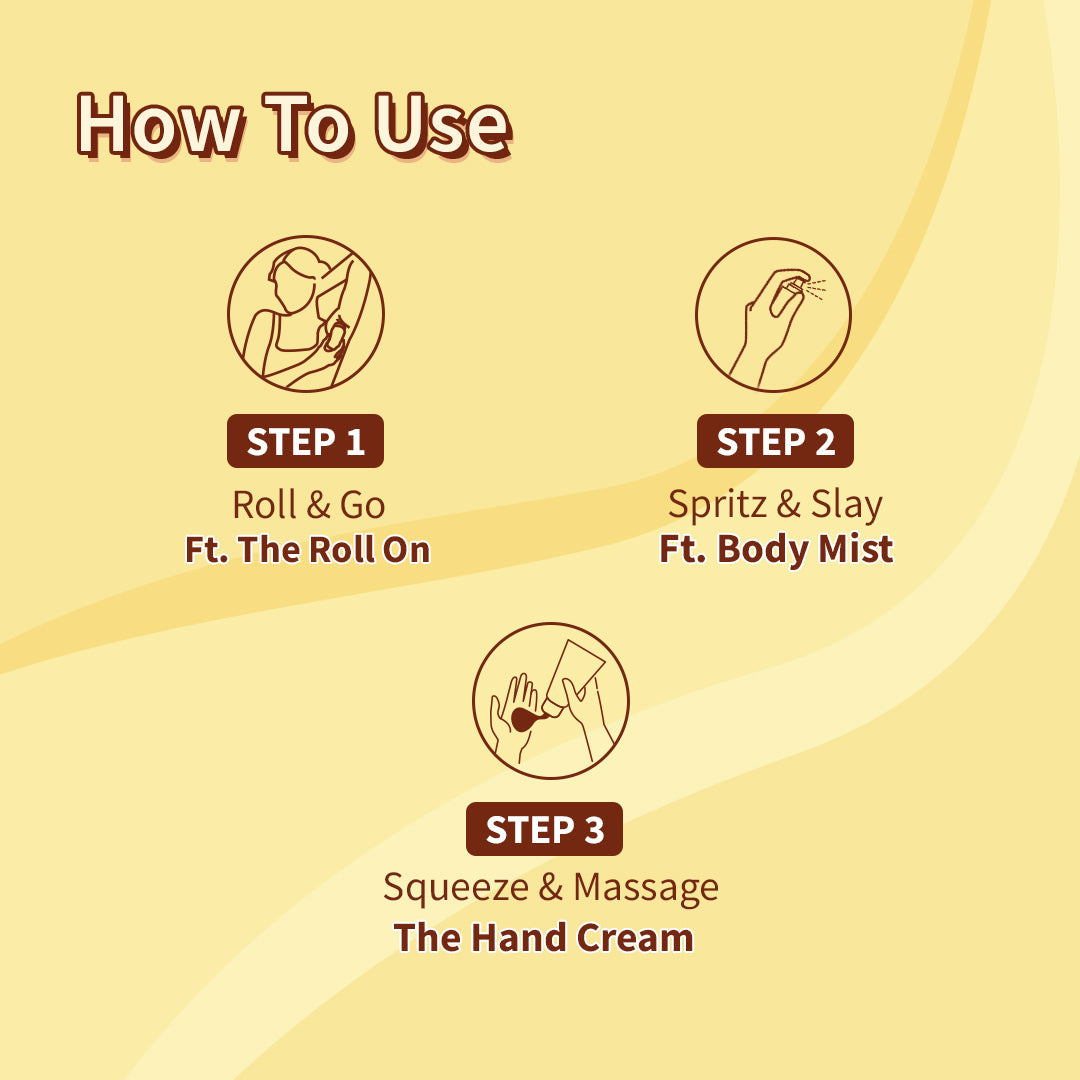 How To Use

STEP 1
Roll & Go
Ft. The Roll On

STEP 2
Spritz & Slay
Ft. Body Mist

STEP 3
Squeeze & Massage
The Hand Cream