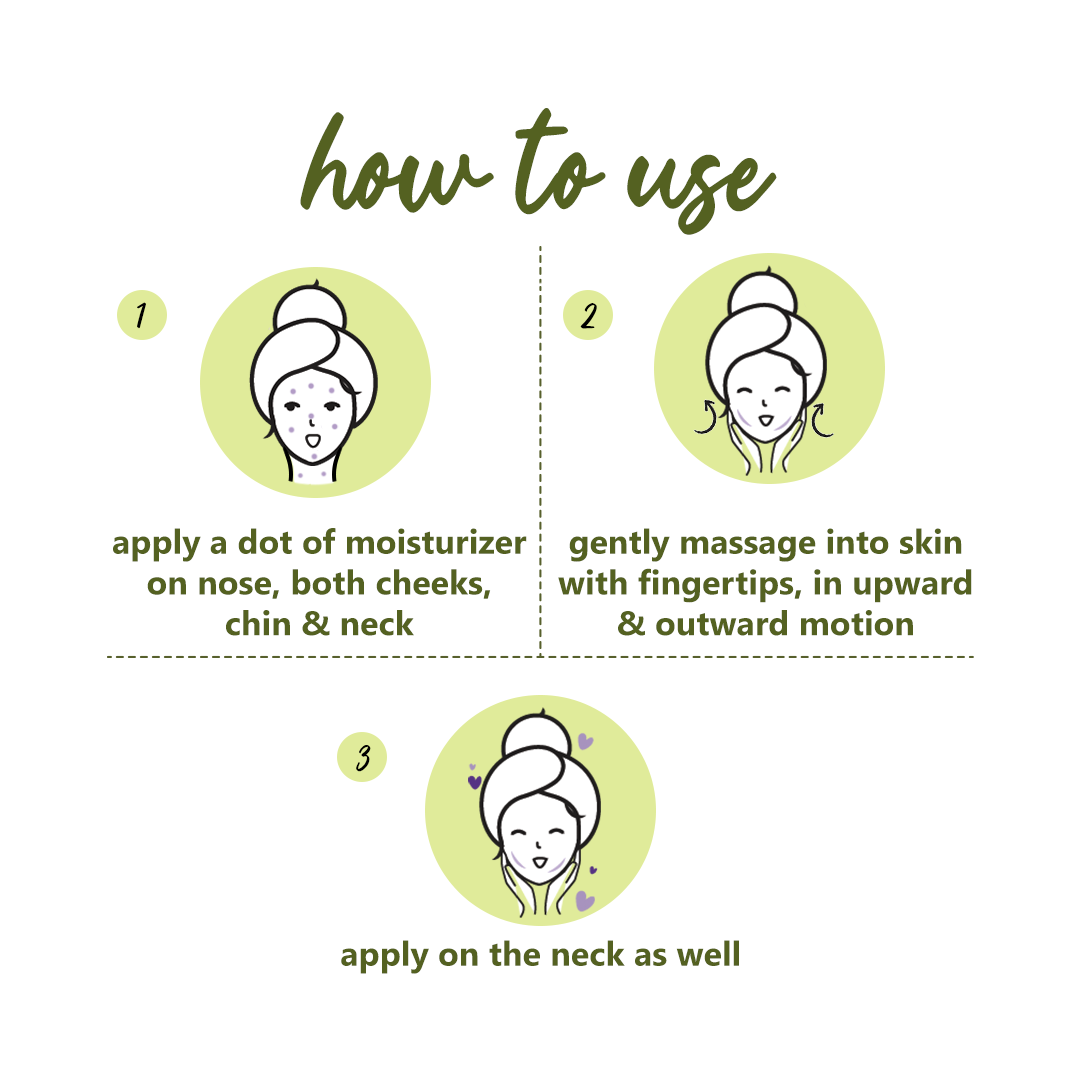 how to use

1

apply a dot of moisturizer on nose, both cheeks, chin & neck

2

gently massage into skin with fingertips, in upward & outward motion

3

apply on the neck as well